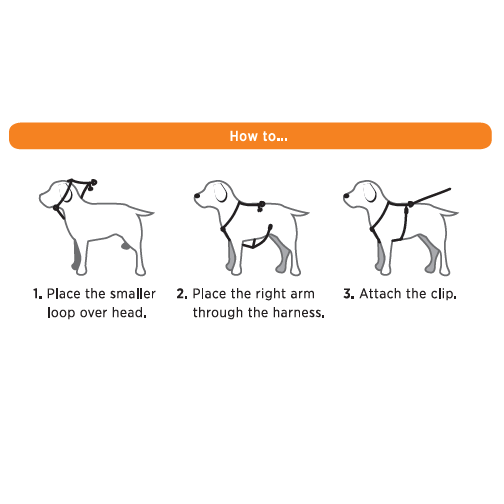 How to...

1. Place the smaller loop over head.

2. Place the right arm through the harness.

3. Attach the clip.